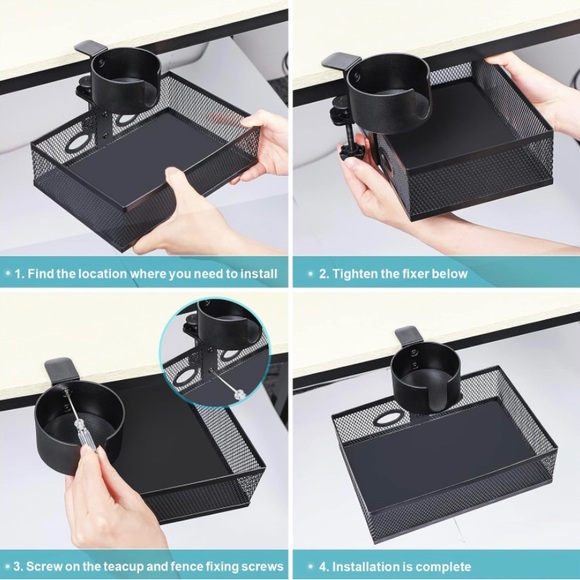 • 1. Find the location where you need to install

• 2. Tighten the fixer below

• 3. Screw on the teacup and fence fixing screws

• 4. Installation is complete